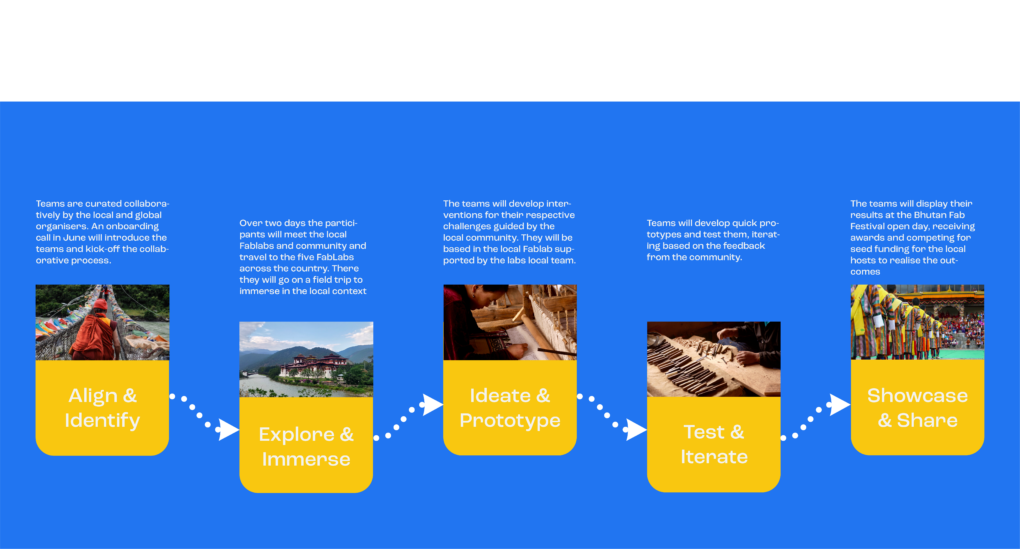 Teams are curated collaboratively by the local and global organisers. An onboarding call in June will introduce the teams and kick-off the collaborative process.

Align & Identify

Over two days the participants will meet the local Fablabs and community and travel to the five FabLabs across the country. There they will go on a field trip to immerse in the local context

Explore & Immerse

The teams will develop interventions for their respective challenges guided by the local community. They will be based in the local Fablab supported by the labs local team.

Ideate & Prototype

Teams will develop quick prototypes and test them, iterating based on the feedback from the community.

Test & Iterate

The teams will display their results at the Bhutan Fab Festival open day, receiving awards and competing for seed funding for the local hosts to realise the outcomes

Showcase & Share